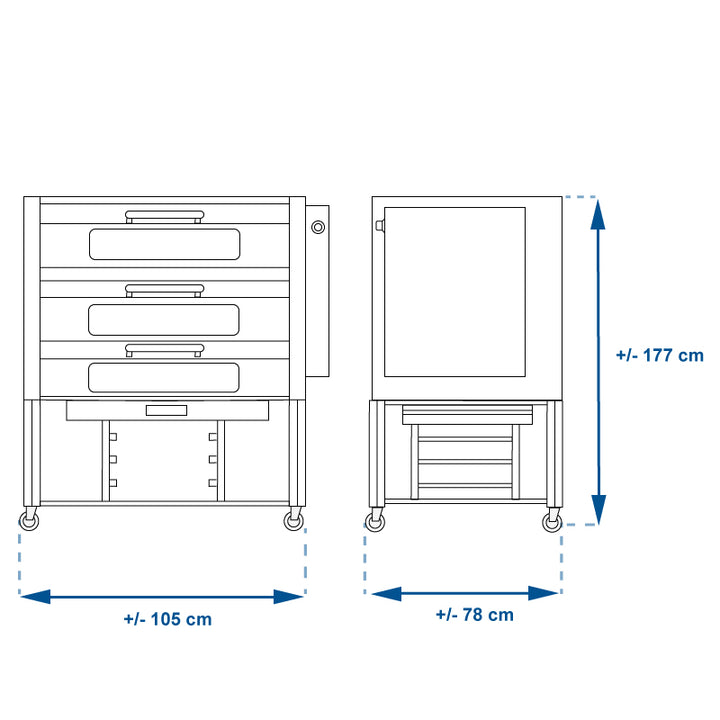 +/- 177 cm

+/- 105 cm

+/- 78 cm